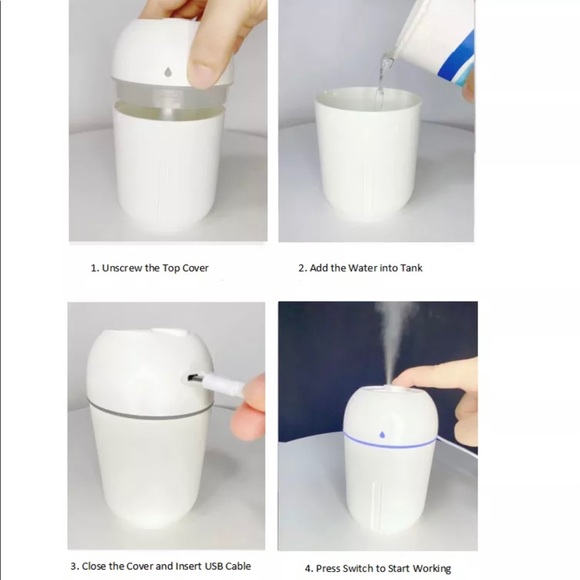 1. Unscrew the Top Cover

2. Add the Water into Tank

3. Close the Cover and Insert USB Cable

4. Press Switch to Start Working